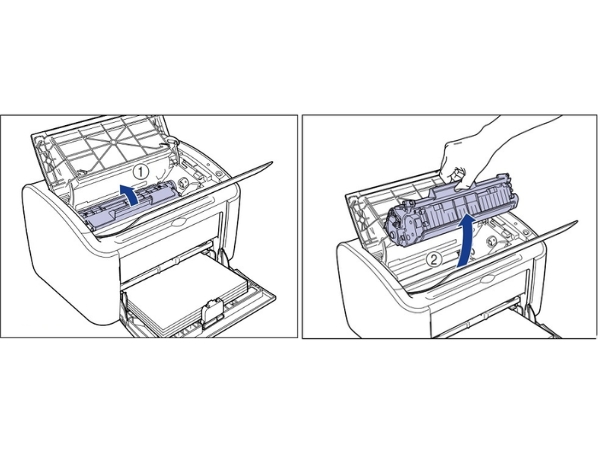 ①

②