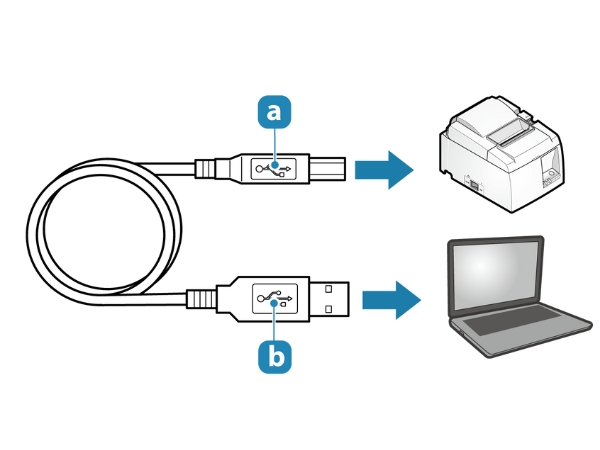 a

b