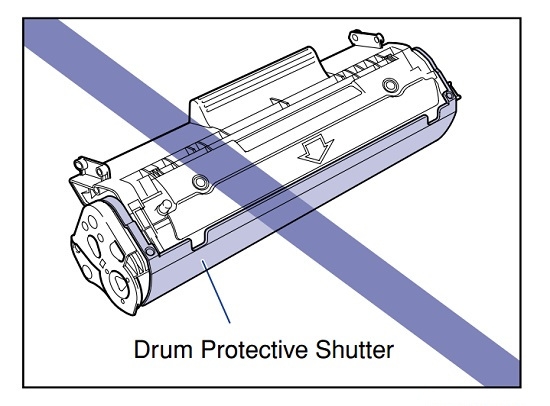 Drum Protective Shutter